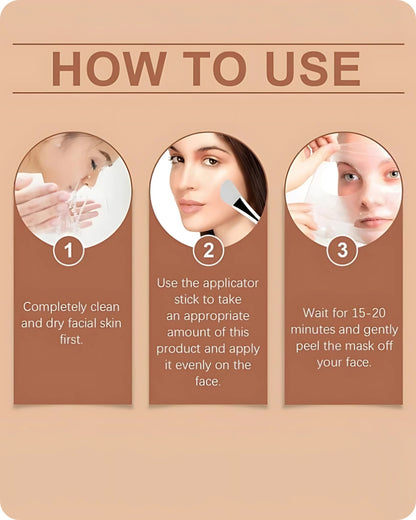 HOW TO USE

1

Completely clean and dry facial skin first.

2

Use the applicator stick to take an appropriate amount of this product and apply it evenly on the face.

3

Wait for 15-20 minutes and gently peel the mask off your face.