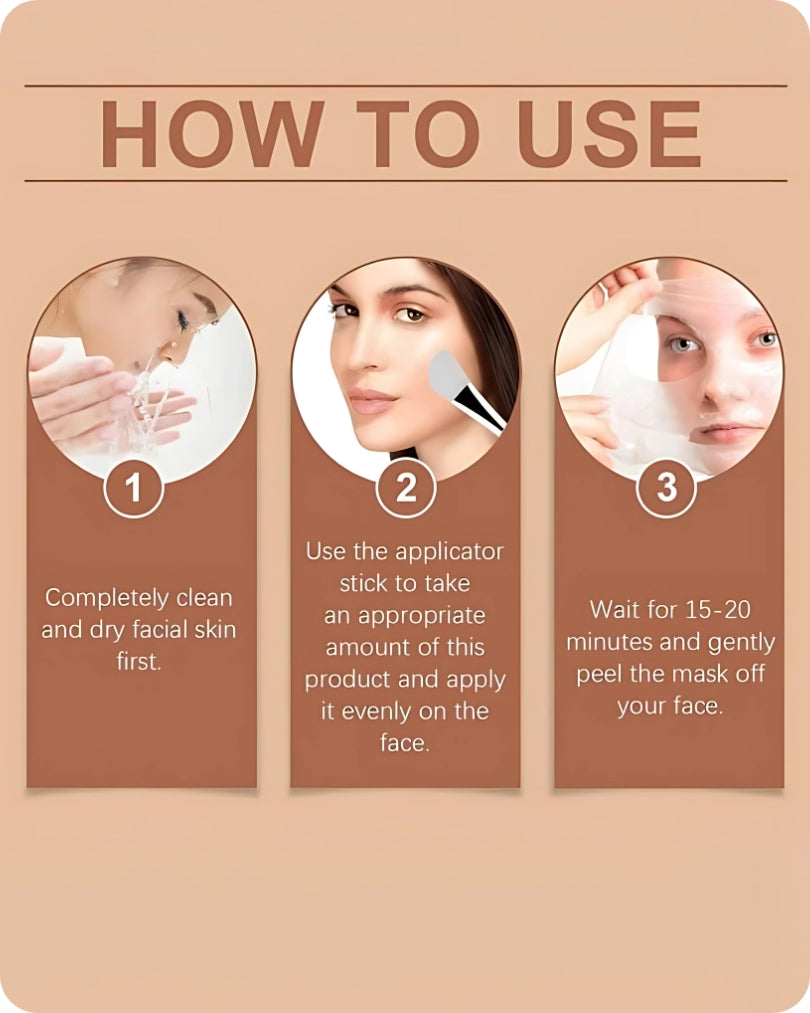 HOW TO USE

1

Completely clean and dry facial skin first.

2

Use the applicator stick to take an appropriate amount of this product and apply it evenly on the face.

3

Wait for 15-20 minutes and gently peel the mask off your face.