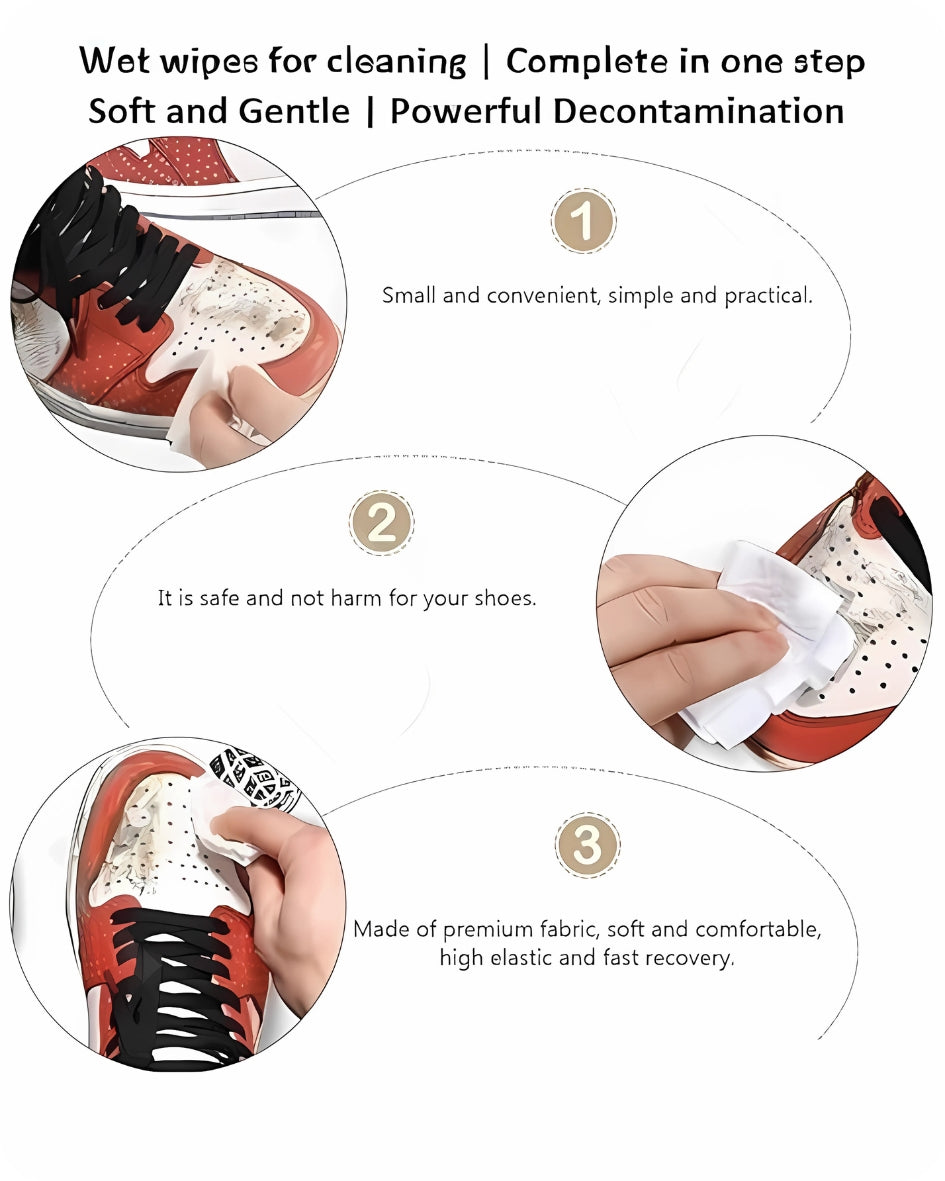 Wet wipes for cleaning | Complete in one step
Soft and Gentle | Powerful Decontamination

1

Small and convenient, simple and practical.

2

It is safe and not harm for your shoes.

3

Made of premium fabric, soft and comfortable, high elastic and fast recovery.