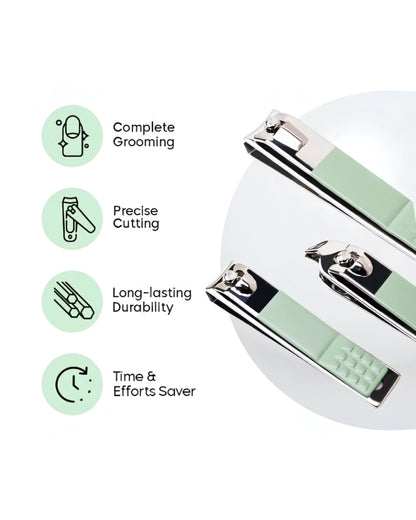 Complete Grooming

Precise Cutting

Long-lasting Durability

Time & Efforts Saver