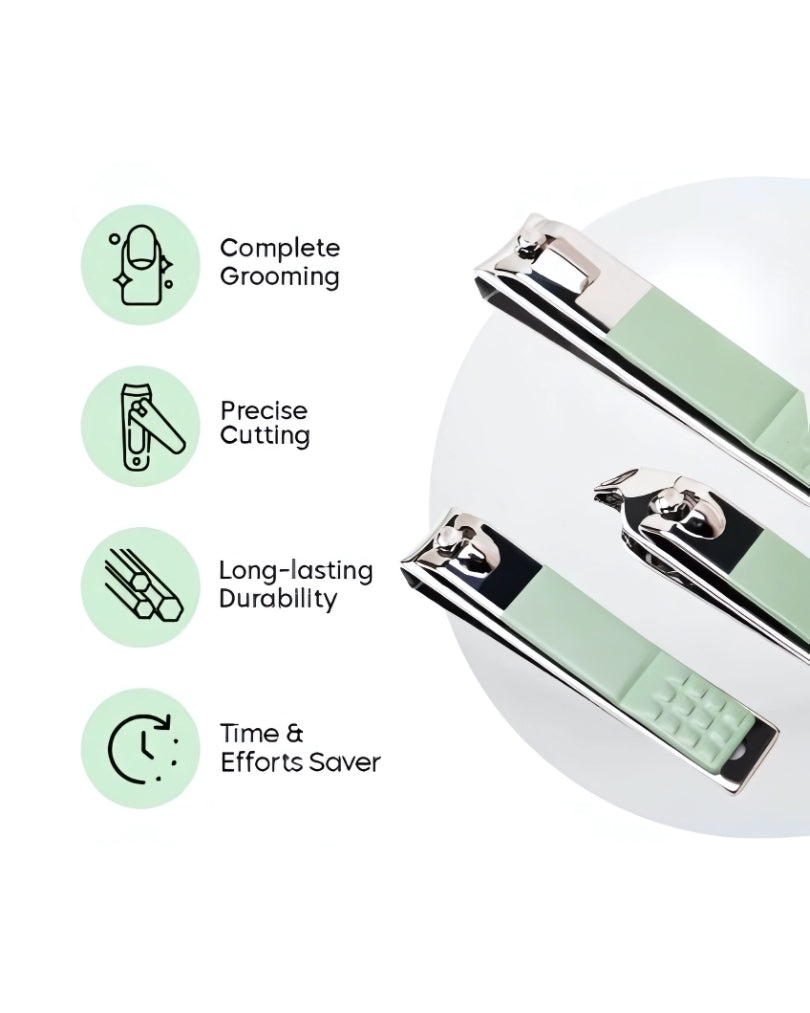 Complete Grooming

Precise Cutting

Long-lasting Durability

Time & Efforts Saver