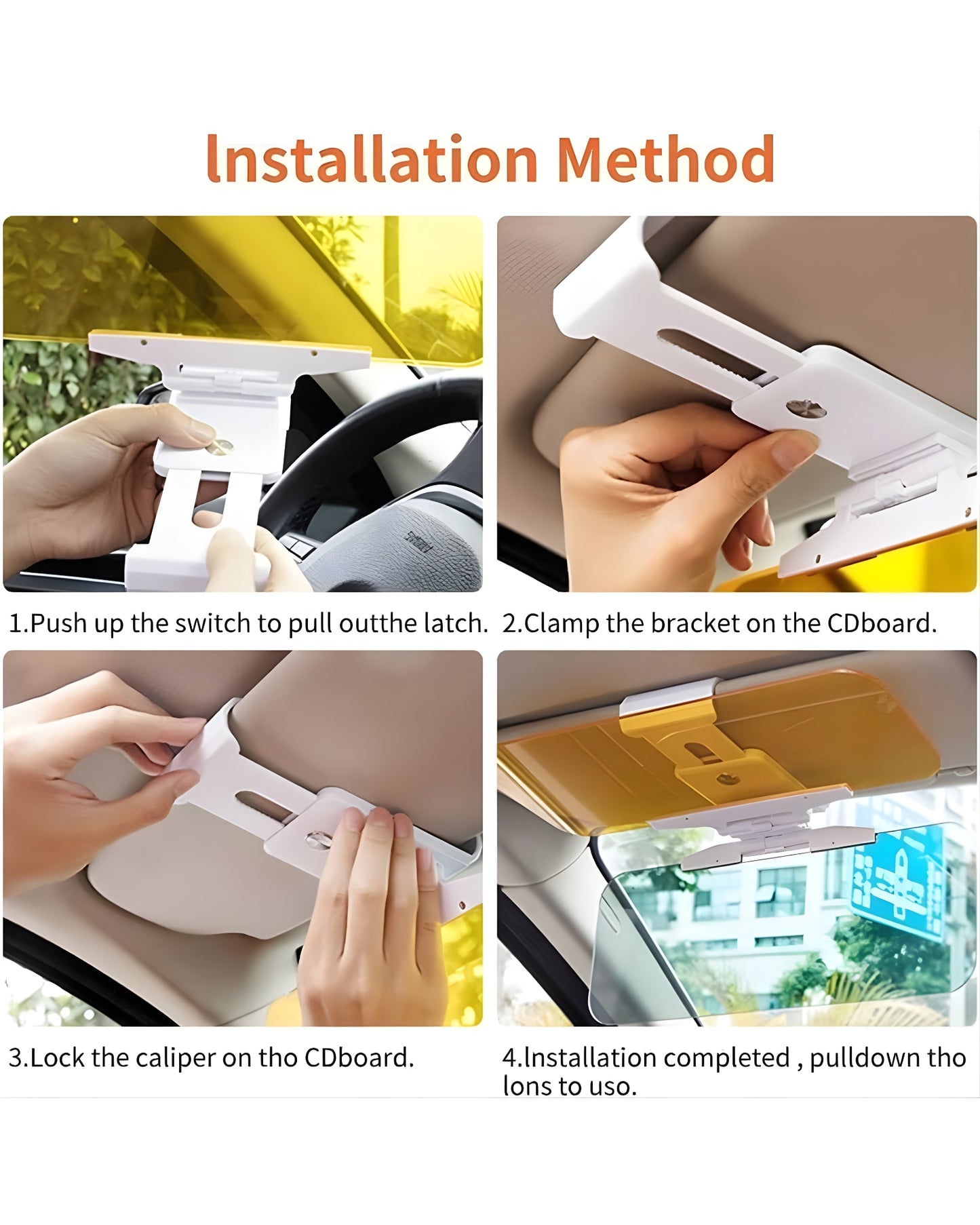 Installation Method

1.Push up the switch to pull outthe latch.

2.Clamp the bracket on the CDboard.

3.Lock the caliper on tho CDboard.

4.Installation completed , pulldown tho lons to uso.