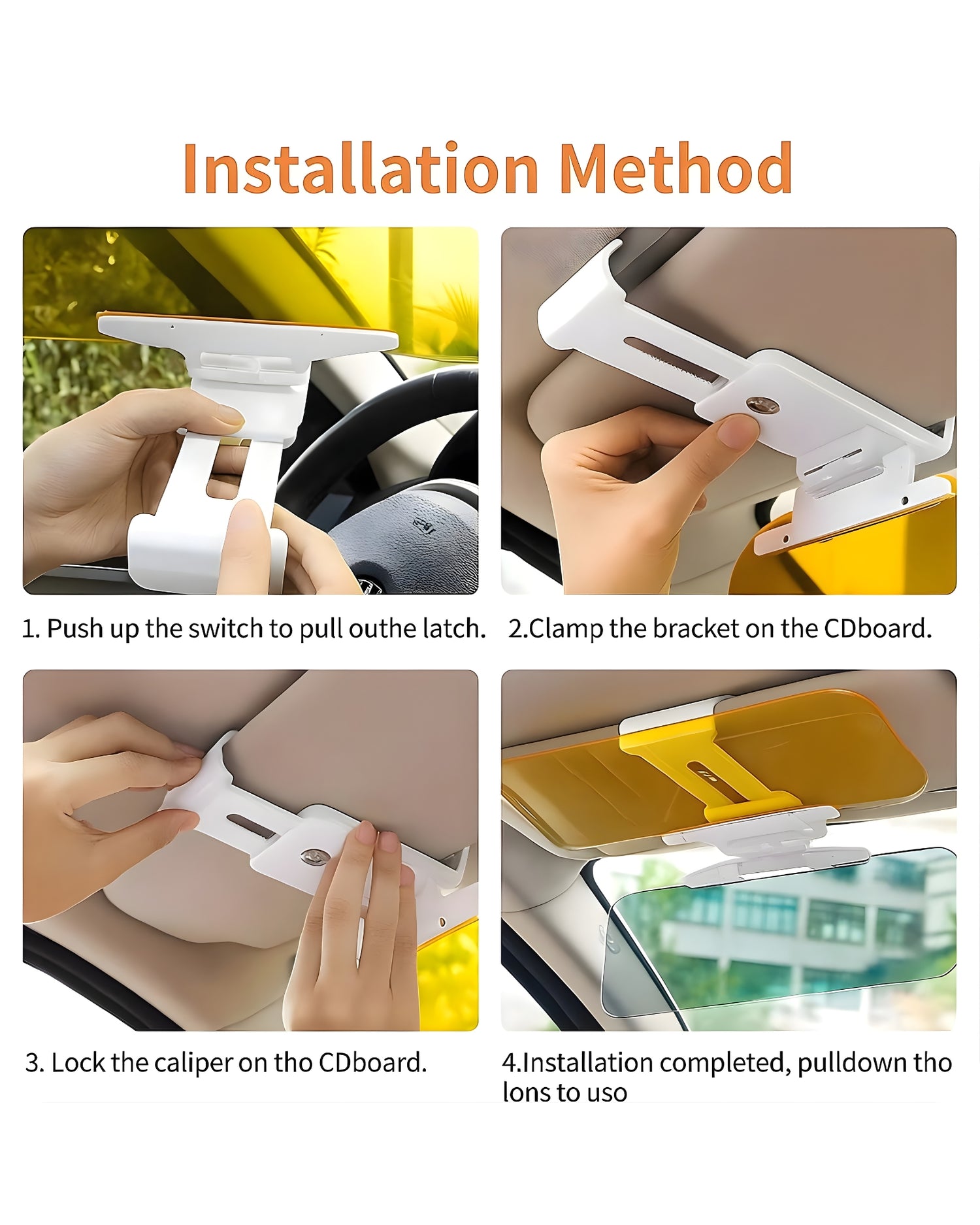 Installation Method

1. Push up the switch to pull outhe latch.

2.Clamp the bracket on the CDboard.

3. Lock the caliper on tho CDboard.

4.Installation completed, pulldown tho lons to uso